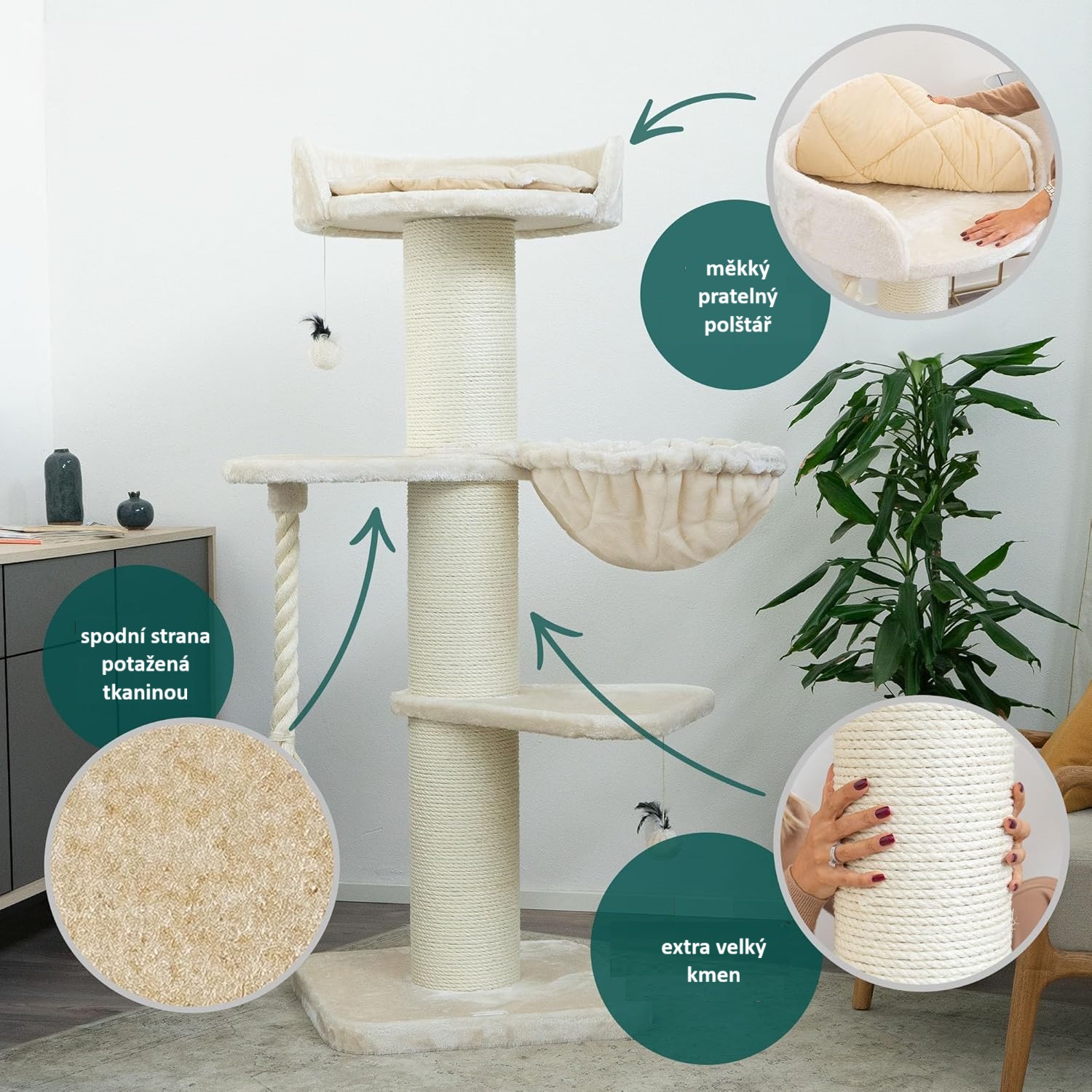 měkký pratelný polštář

spodní strana potažená tkaninou

extra velký kmen