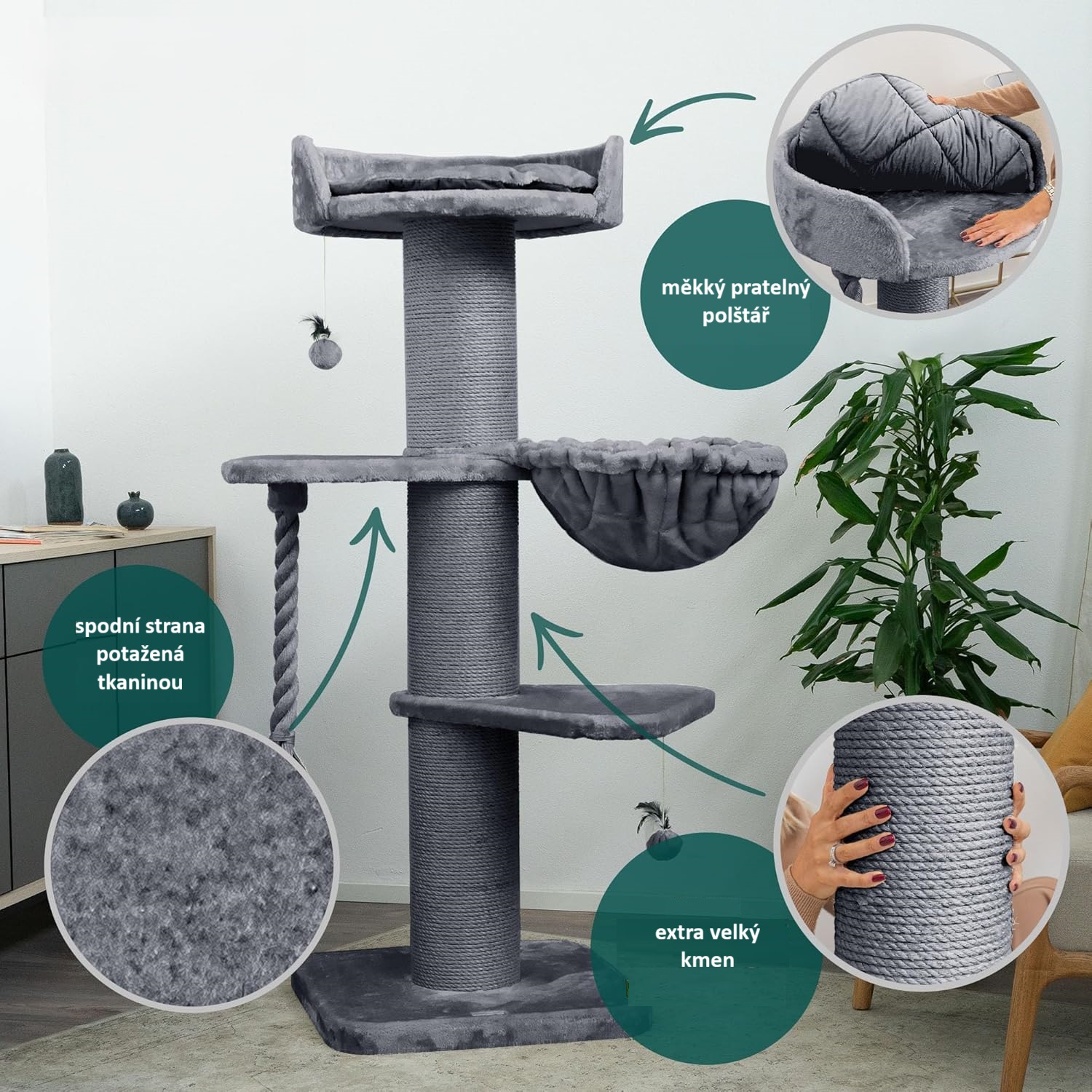 měkký pratelný polštář

spodní strana potažená tkaninou

extra velký kmen