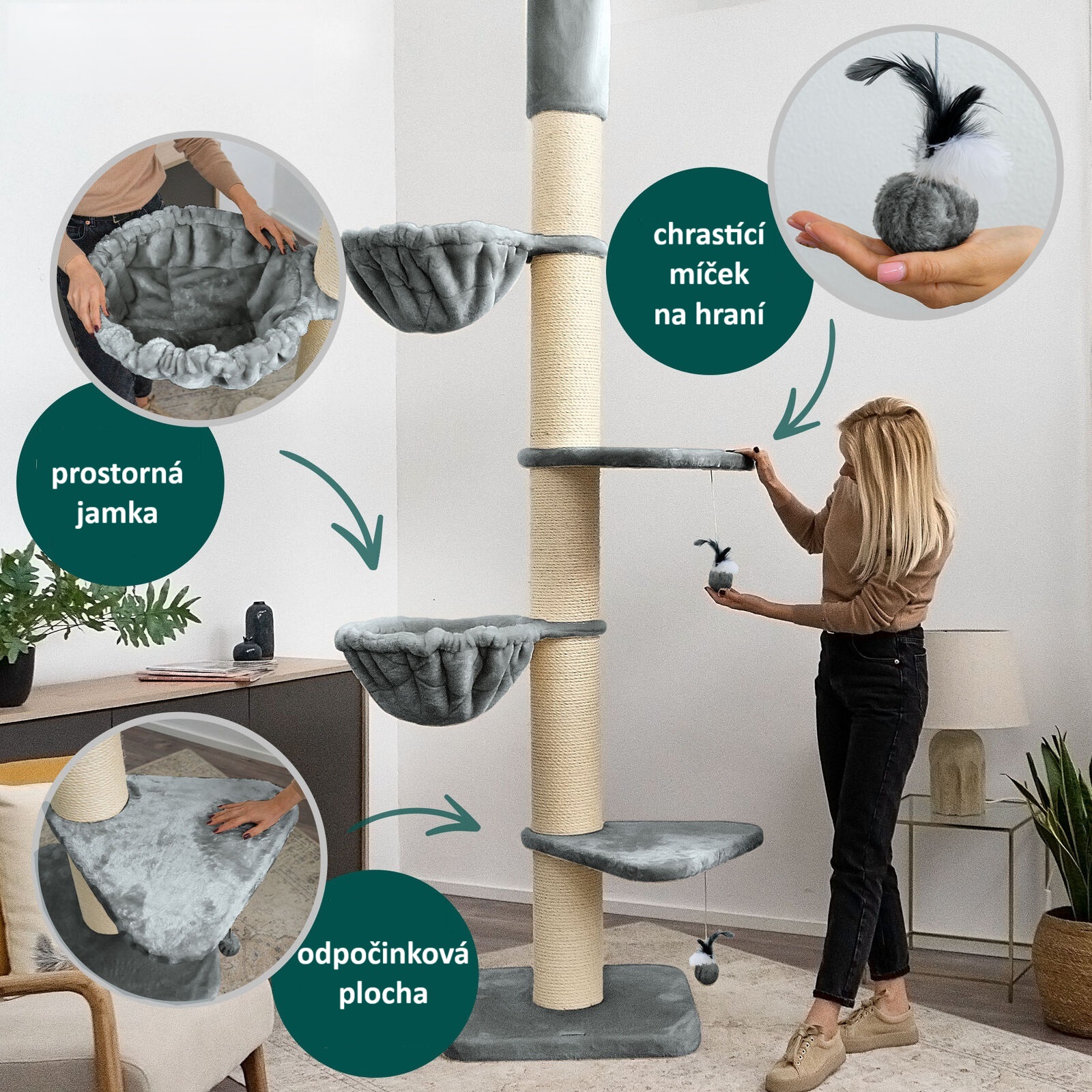 chrastící míček na hraní

prostorná jamka

odpočinková plocha