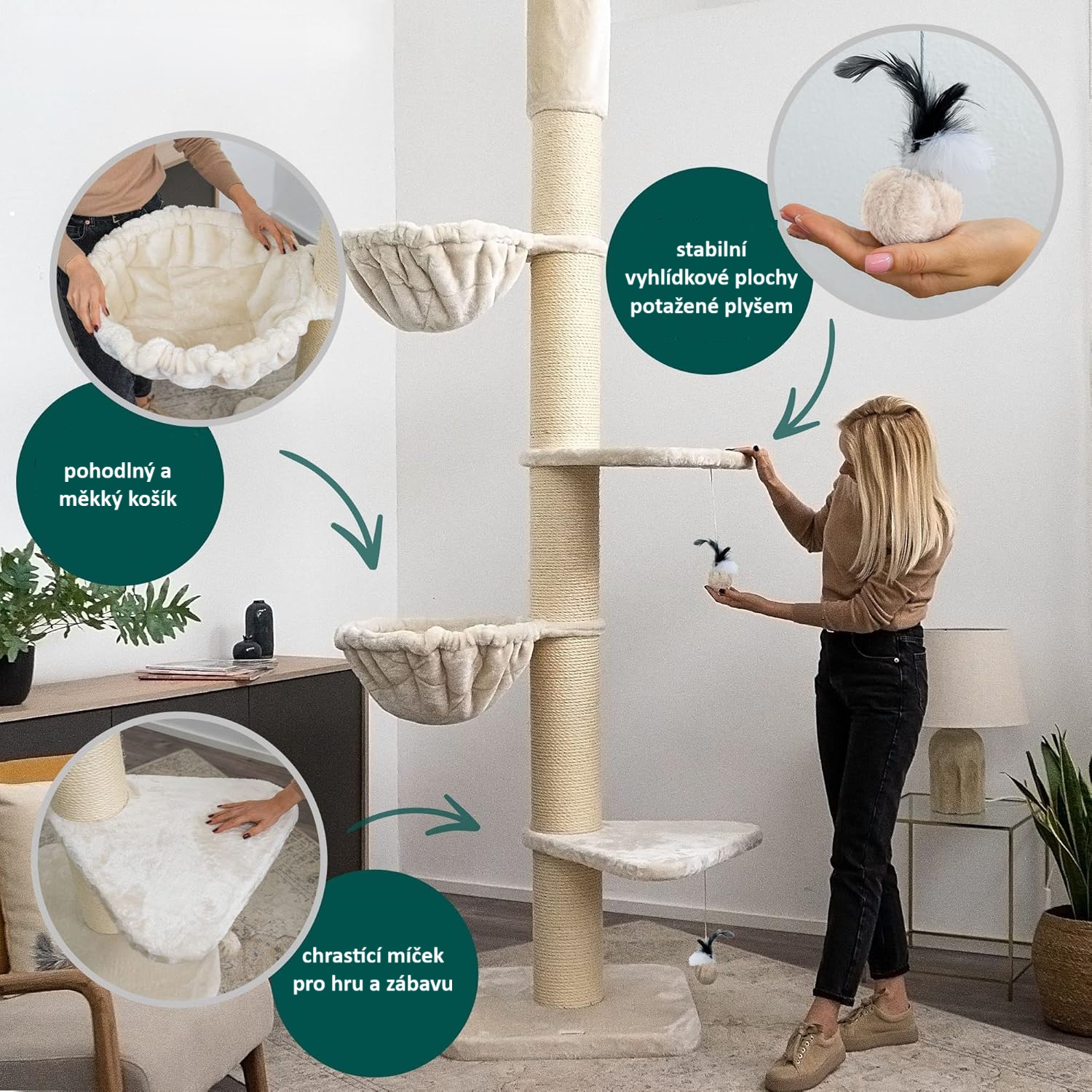 stabilní vyhlídkové plochy potažené plyšem

pohodlný a měkký košík

chrastící míček pro hru a zábavu